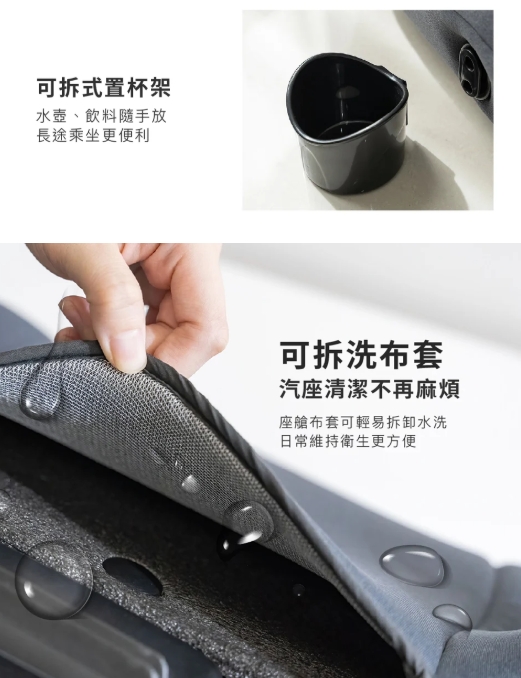 可拆式置杯架

水壺、飲料隨手放
長途乘坐更便利

可拆洗布套

汽座清潔不再麻煩

座艙布套可輕易拆卸水洗
日常維持衛生更方便