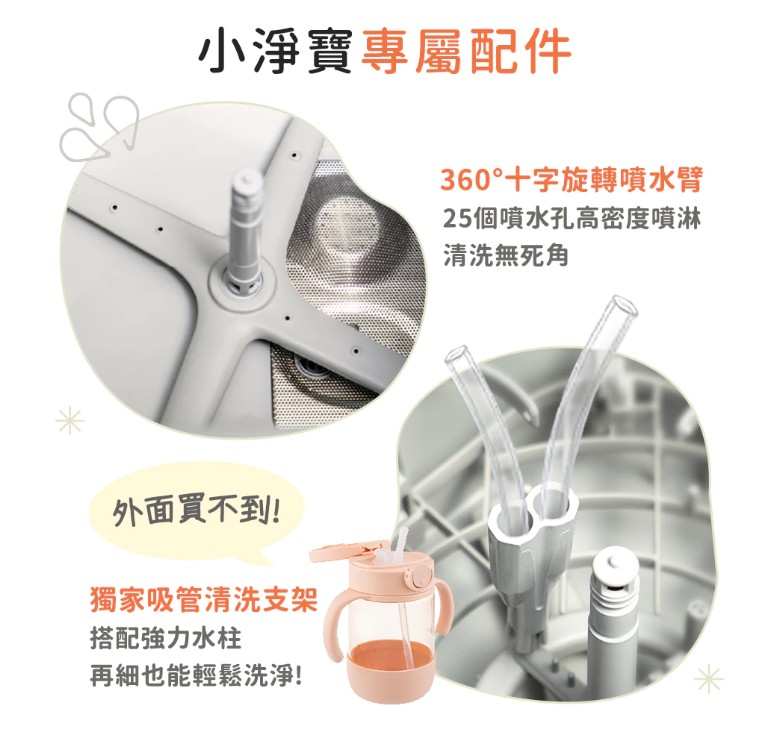 小淨寶專屬配件

360°十字旋轉噴水臂
25個噴水孔高密度噴淋
清洗無死角

外面買不到!

獨家吸管清洗支架
搭配強力水柱
再細也能輕鬆洗淨!