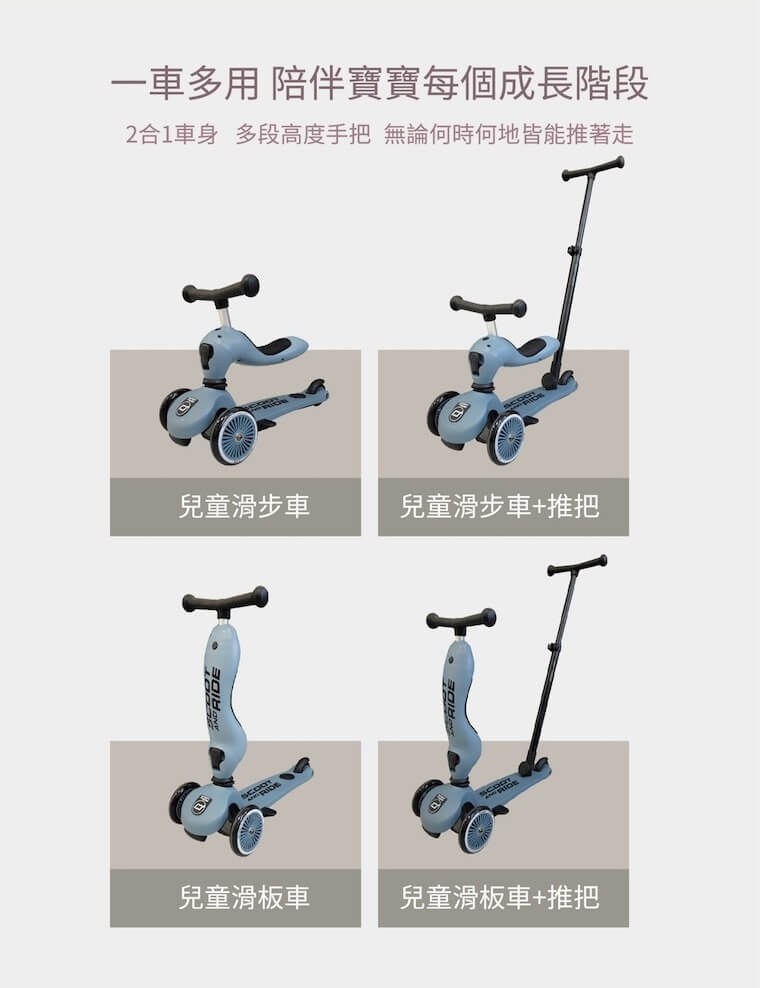 一車多用 陪伴寶寶每個成長階段

2合1車身 多段高度手把 無論何時何地皆能推著走

SCOOT AND RIDE

兒童滑步車

SCOOT AND RIDE

兒童滑步車+推把

SCOOT AND RIDE

SCOOT AND RIDE

兒童滑板車

SCOOT AND RIDE

SCOOT AND RIDE

兒童滑板車+推把