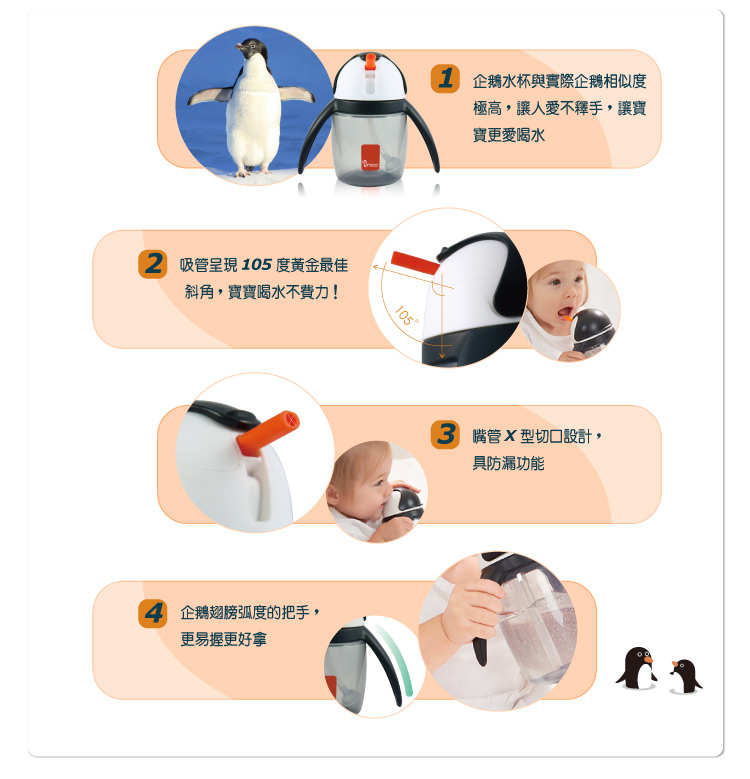 1 企鵝水杯與實際企鵝相似度極高，讓人愛不釋手，讓寶寶更愛喝水

2 吸管呈現 105 度黃金最佳斜角，寶寶喝水不費力！

105°

3 嘴管 X 型切口設計，具防漏功能

4 企鵝翅膀弧度的把手，更易握更好拿